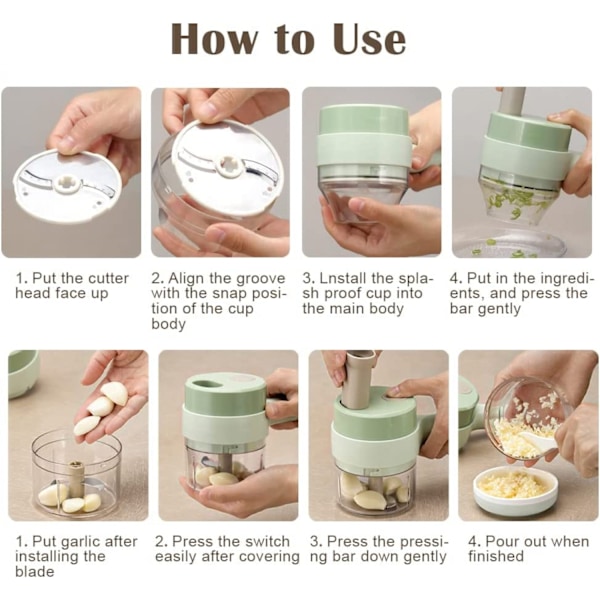 How to Use

1. Put the cutter head face up

2. Align the groove with the snap position of the cup body

3. Lnstall the splash proof cup into the main body

4. Put in the ingredients, and press the bar gently

1. Put garlic after installing the blade

2. Press the switch easily after covering

3. Press the pressing bar down gently

4. Pour out when finished