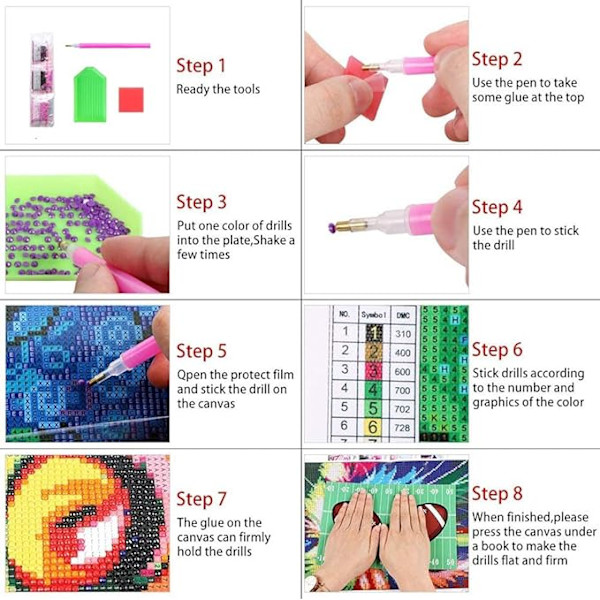 Step 1
Ready the tools

Step 2
Use the pen to take some glue at the top

Step 3
Put one color of drills into the plate,Shake a few times

Step 4
Use the pen to stick the drill

Step 5
Qpen the protect film and stick the drill on the canvas

| NO. | Symbol | DMC |
|---|---|---|
| 1 | 1 | 310 |
| 2 | 2 | 400 |
| 3 | 3 | 600 |
| 4 | 4 | 700 |
| 5 | 5 | 702 |
| 6 | 6 | 728 |

Step 6
Stick drills according to the number and graphics of the color

Step 7
The glue on the canvas can firmly hold the drills

Step 8
When finished,please press the canvas under a book to make the drills flat and firm