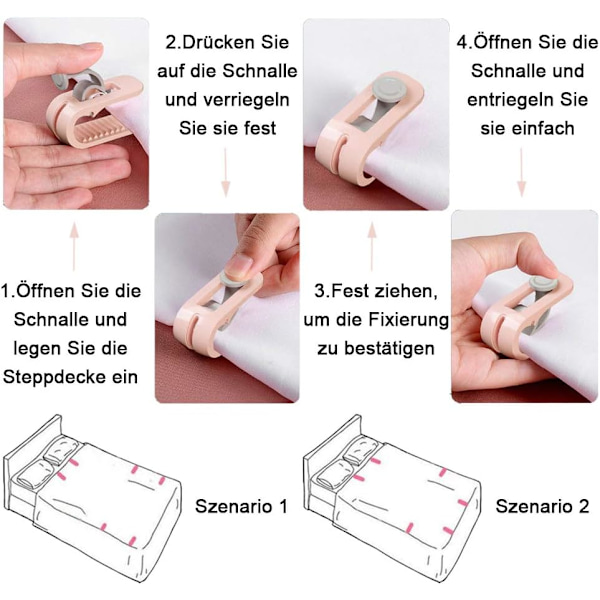 1.Öffnen Sie die Schnalle und legen Sie die Steppdecke ein

2.Drücken Sie auf die Schnalle und verriegeln Sie sie fest

3.Fest ziehen, um die Fixierung zu bestätigen

4.Öffnen Sie die Schnalle und entriegeln Sie sie einfach

Szenario 1

Szenario 2