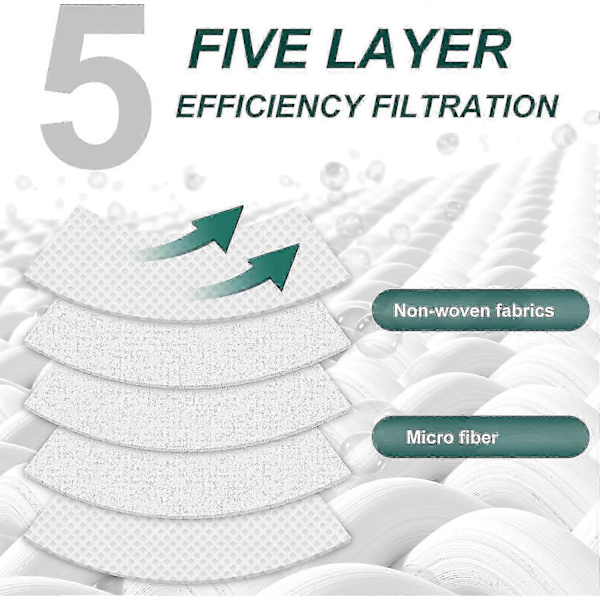 5 FIVE LAYER
EFFICIENCY FILTRATION

Non-woven fabrics

Micro fiber