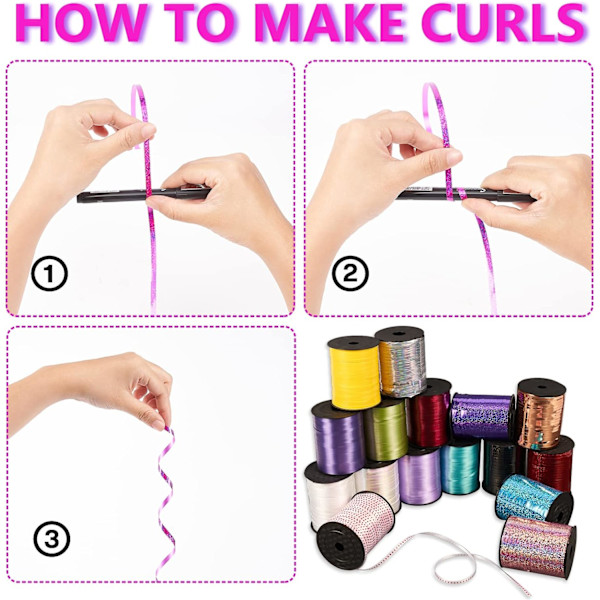 HOW TO MAKE CURLS

①

②

③