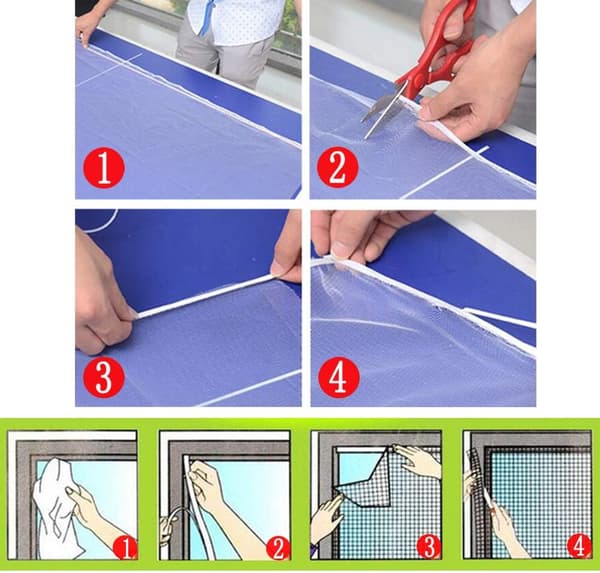 1
2
3
4
1
2
3
4