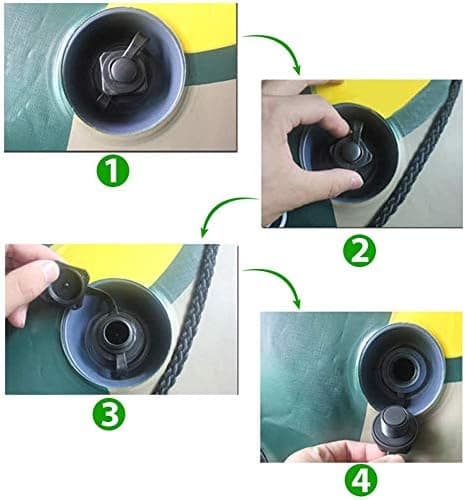 1

2

3

4