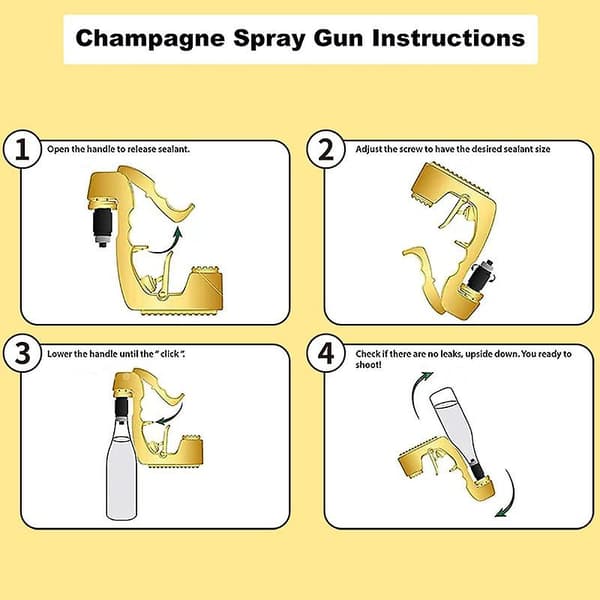 Champagne Spray Gun Instructions

1 Open the handle to release sealant.

2 Adjust the screw to have the desired sealant size

3 Lower the handle until the " click ".

4 Check if there are no leaks, upside down. You ready to shoot!