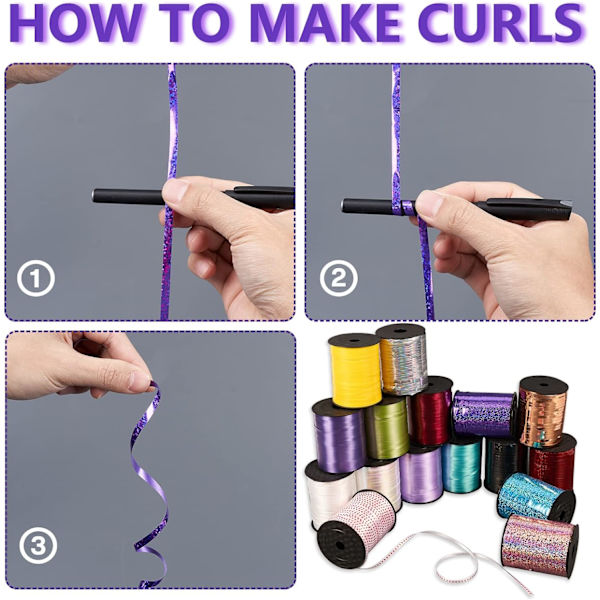 HOW TO MAKE CURLS

①

②

③