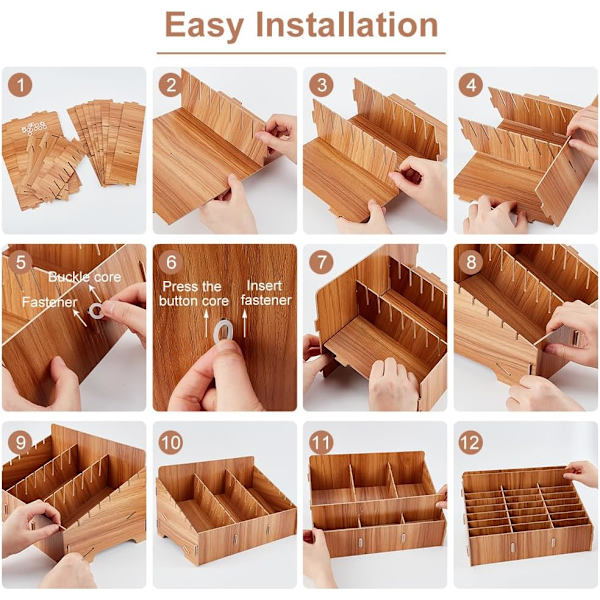 Easy Installation

1

2

3

4

5
Buckle core
Fastener

6
Press the button core
Insert fastener

7

8

9

10

11

12