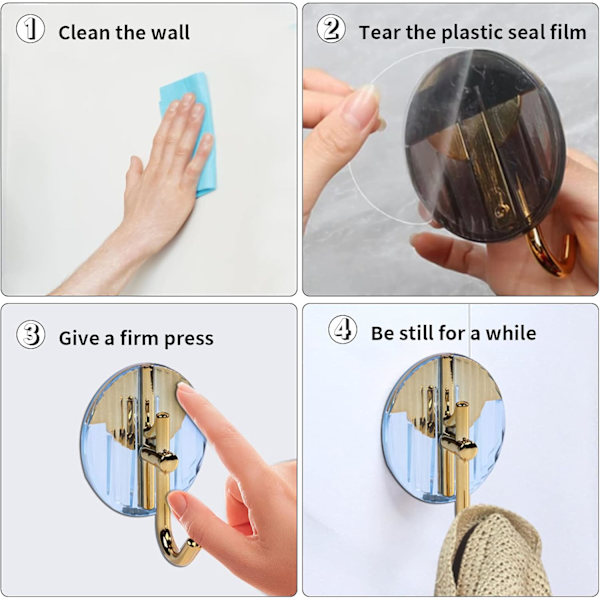 ① Clean the wall

② Tear the plastic seal film

③ Give a firm press

④ Be still for a while