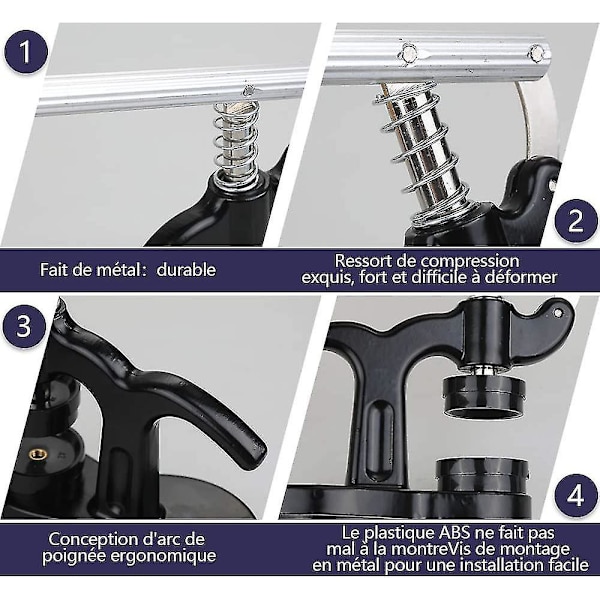 1

2

Fait de métal： durable

Ressort de compression exquis, fort et difficile à déformer

3

4

Conception d'arc de poignée ergonomique

Le plastique ABS ne fait pas mal à la montreVis de montage en métal pour une installation facile