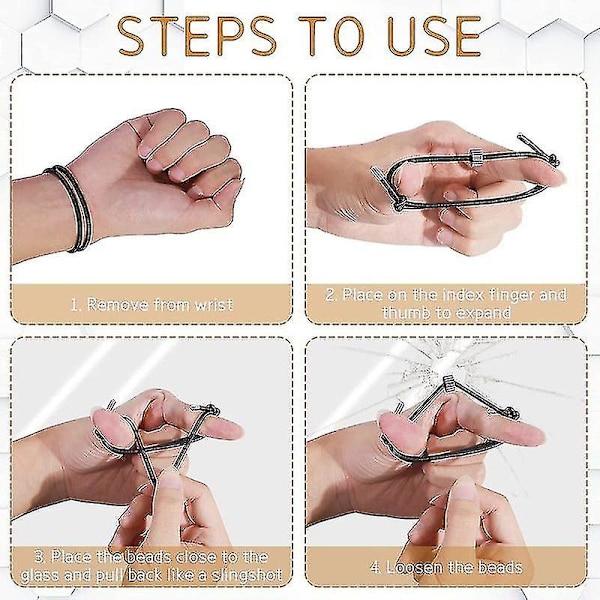 STEPS TO USE

1. Remove from wrist

2. Place on the index finger and thumb to expand

3. Place the beads close to the glass and pull back like a slingshot

4. Loosen the beads