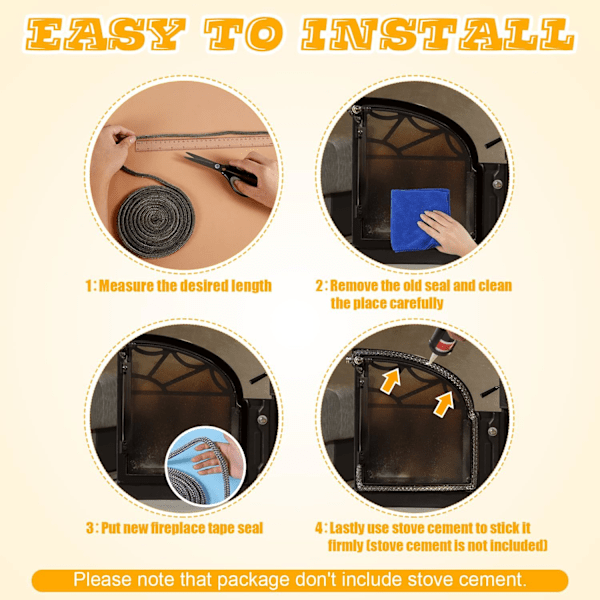 EASY TO INSTALL

1: Measure the desired length

2: Remove the old seal and clean the place carefully

3: Put new fireplace tape seal

4: Lastly use stove cement to stick it firmly (stove cement is not included)

Please note that package don't include stove cement.