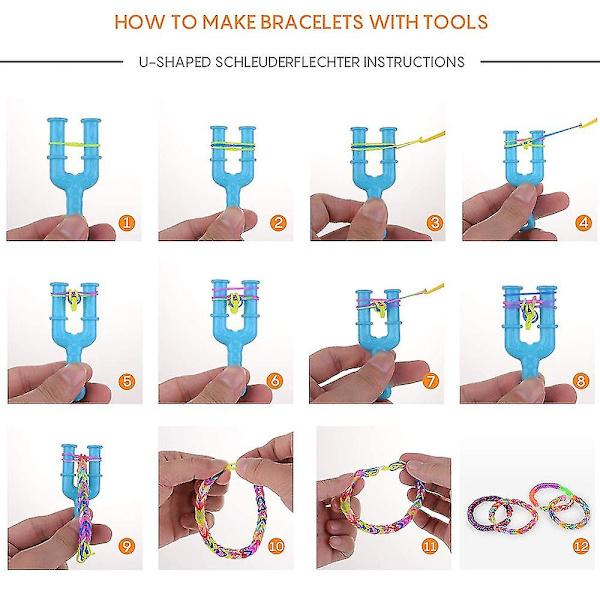 HOW TO MAKE BRACELETS WITH TOOLS

U-SHAPED SCHLEUDERFLECHTER INSTRUCTIONS

1

2

3

4

5

6

7

8

9

10

11

12