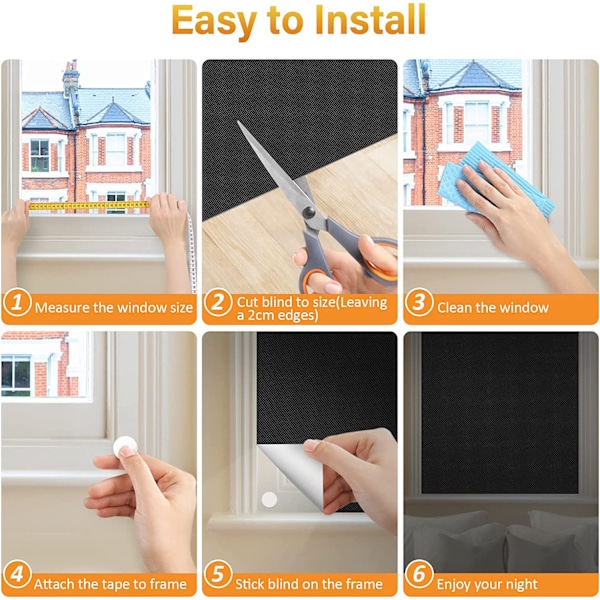 Easy to Install

1 Measure the window size

2 Cut blind to size(Leaving a 2cm edges)

3 Clean the window

4 Attach the tape to frame

5 Stick blind on the frame

6 Enjoy your night