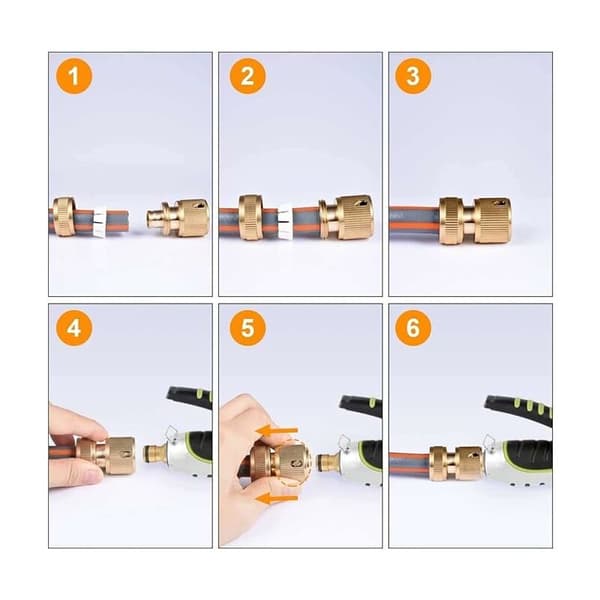 1

2

3

4

5

6