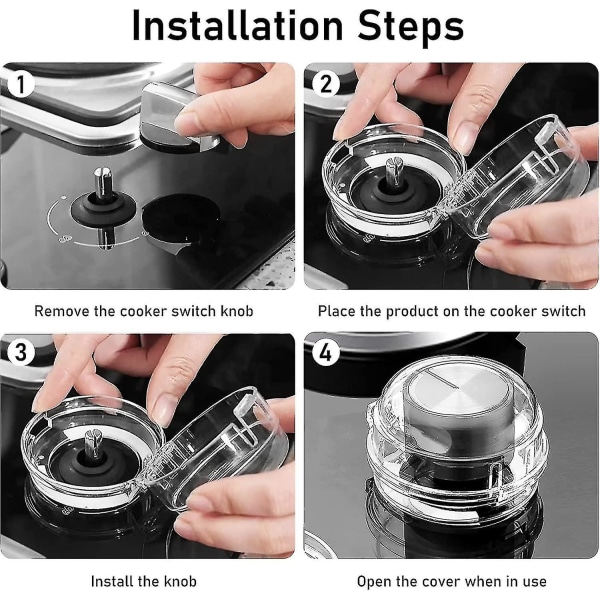 Installation Steps

1

Remove the cooker switch knob

2

Place the product on the cooker switch

3

Install the knob

4

Open the cover when in use