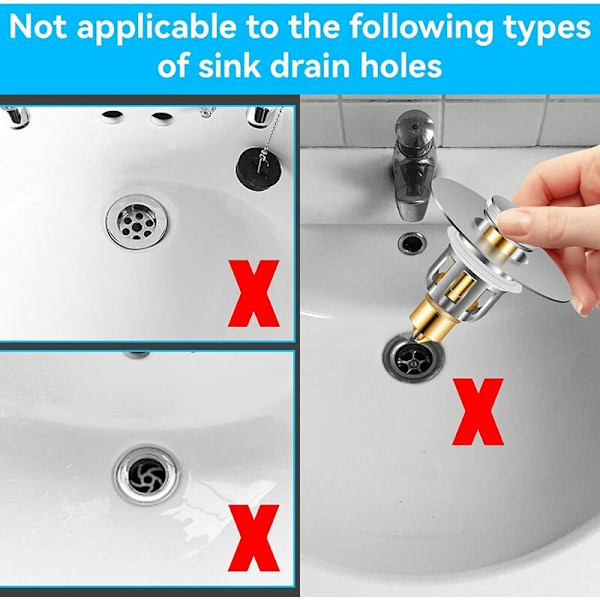 Not applicable to the following types of sink drain holes

X

X

X