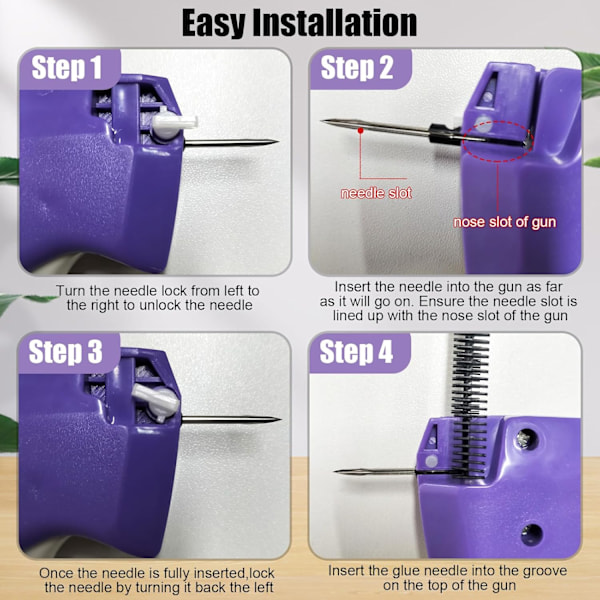 Easy Installation

Step 1

Turn the needle lock from left to the right to unlock the needle

Step 2

needle slot

nose slot of gun

Insert the needle into the gun as far as it will go on. Ensure the needle slot is lined up with the nose slot of the gun

Step 3

Once the needle is fully inserted,lock the needle by turning it back the left

Step 4

Insert the glue needle into the groove on the top of the gun