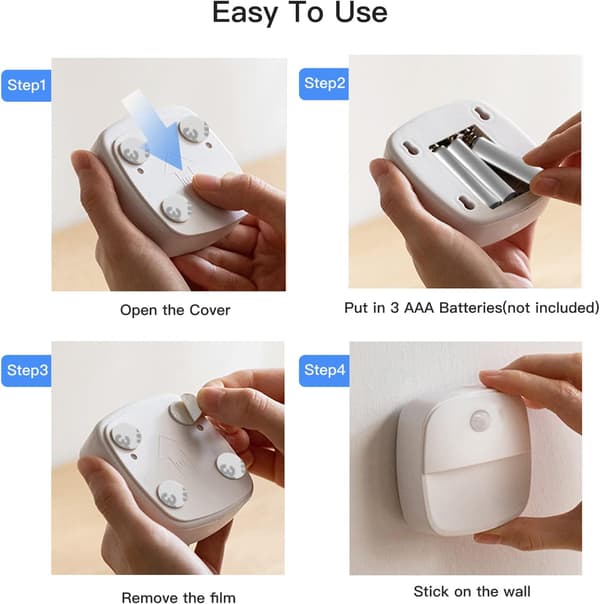 Easy To Use

Step1

Open the Cover

Step2

Put in 3 AAA Batteries(not included)

Step3

Remove the film

Step4

Stick on the wall