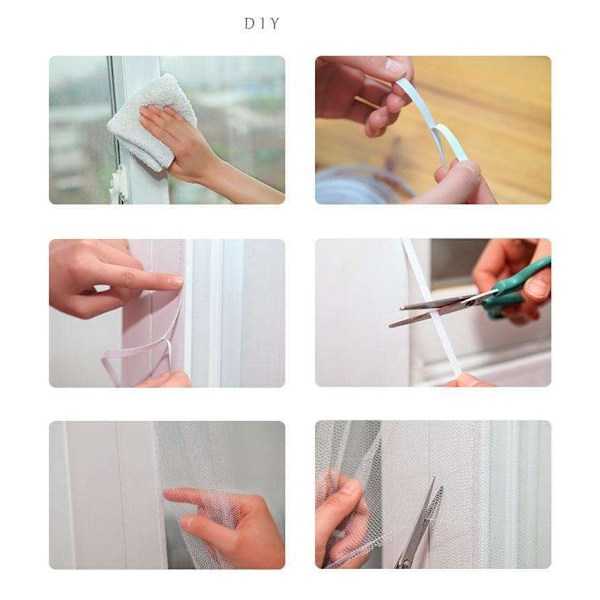 DIY