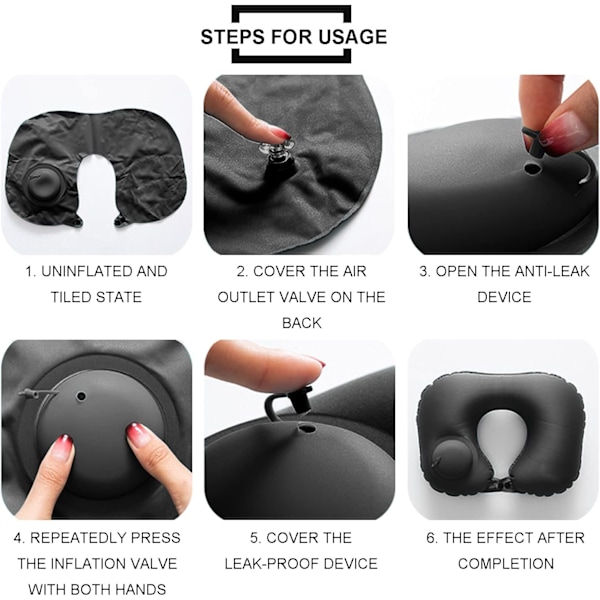 STEPS FOR USAGE

1. UNINFLATED AND TILED STATE

2. COVER THE AIR OUTLET VALVE ON THE BACK

3. OPEN THE ANTI-LEAK DEVICE

4. REPEATEDLY PRESS THE INFLATION VALVE WITH BOTH HANDS

5. COVER THE LEAK-PROOF DEVICE

6. THE EFFECT AFTER COMPLETION