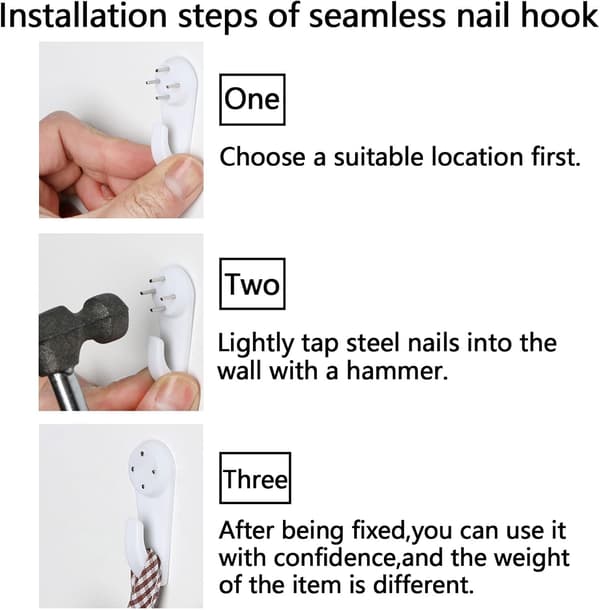 Installation steps of seamless nail hook

One

Choose a suitable location first.

Two

Lightly tap steel nails into the wall with a hammer.

Three

After being fixed,you can use it with confidence,and the weight of the item is different.