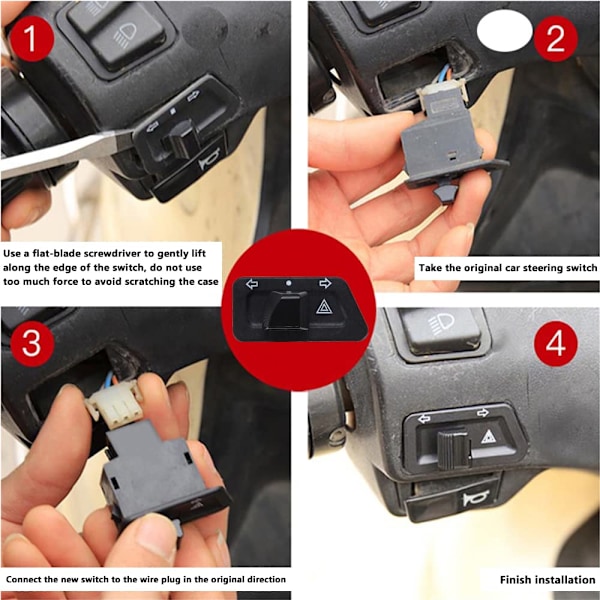 1

Use a flat-blade screwdriver to gently lift along the edge of the switch, do not use too much force to avoid scratching the case

2

Take the original car steering switch

3

Connect the new switch to the wire plug in the original direction

4

Finish installation