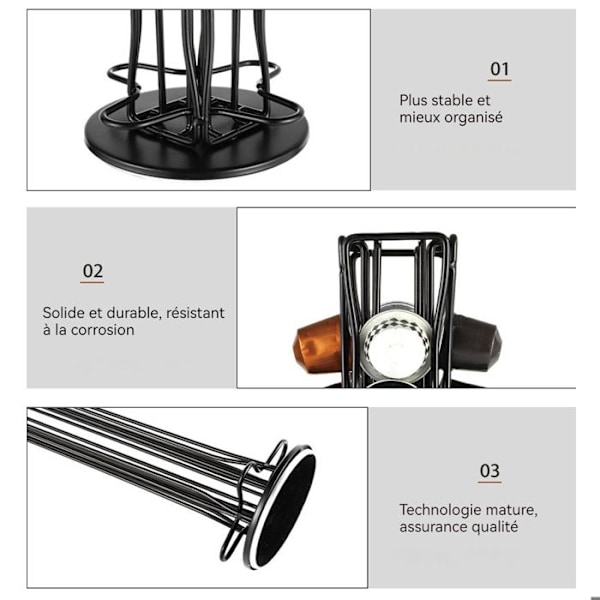 01

Plus stable et mieux organisé

02

Solide et durable, résistant à la corrosion

03

Technologie mature, assurance qualité