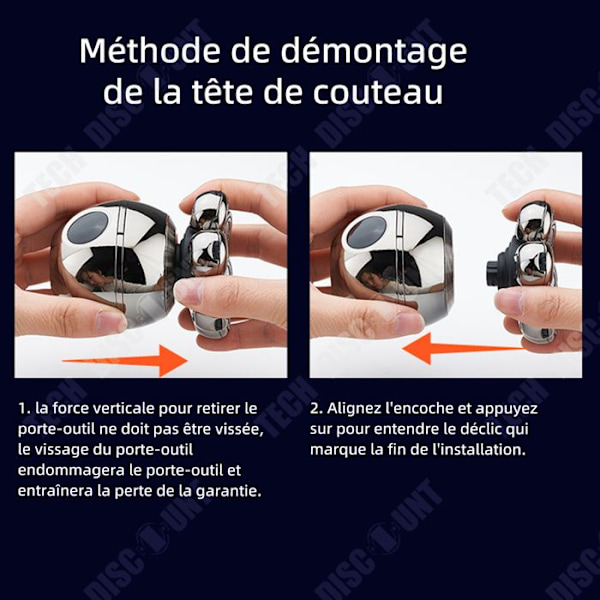 Méthode de démontage de la tête de couteau

1. la force verticale pour retirer le porte-outil ne doit pas être vissée, le vissage du porte-outil endommagera le porte-outil et entraînera la perte de la garantie.

2. Alignez l'encoche et appuyez sur pour entendre le déclic qui marque la fin de l'installation.

TECH DISCOUNT