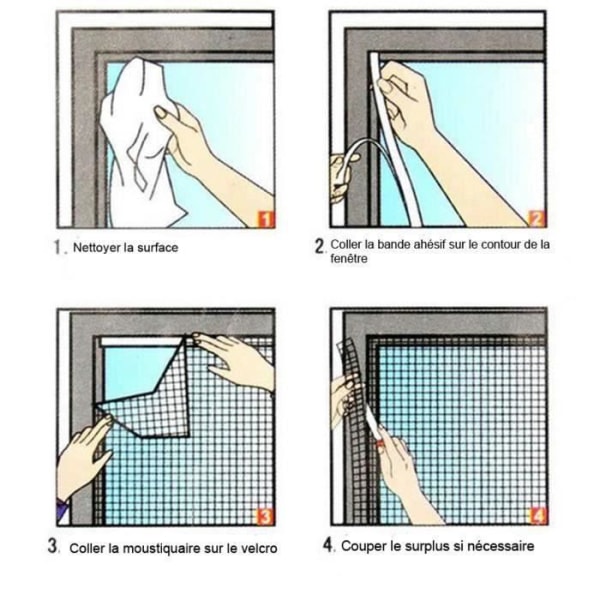 1

1. Nettoyer la surface

2

2. Coller la bande ahésif sur le contour de la fenêtre

3

3. Coller la moustiquaire sur le velcro

4

4. Couper le surplus si nécessaire