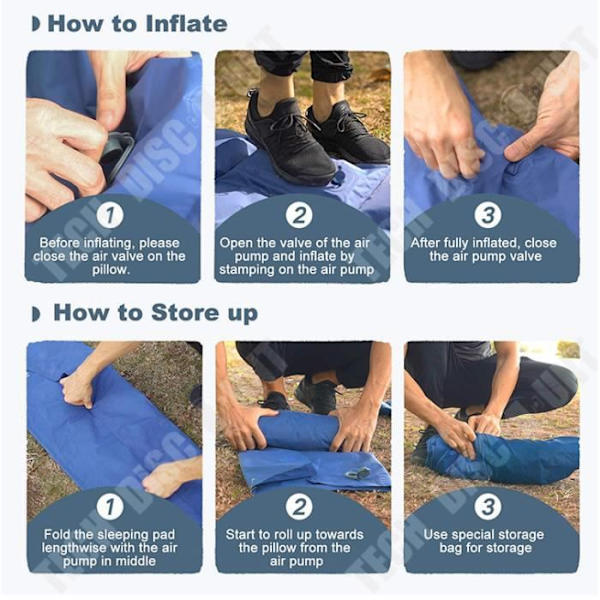 How to Inflate

1
Before inflating, please close the air valve on the pillow.

2
Open the valve of the air pump and inflate by stamping on the air pump

3
After fully inflated, close the air pump valve

How to Store up

1
Fold the sleeping pad lengthwise with the air pump in middle

2
Start to roll up towards the pillow from the air pump

3
Use special storage bag for storage

TECH DISCOUNT