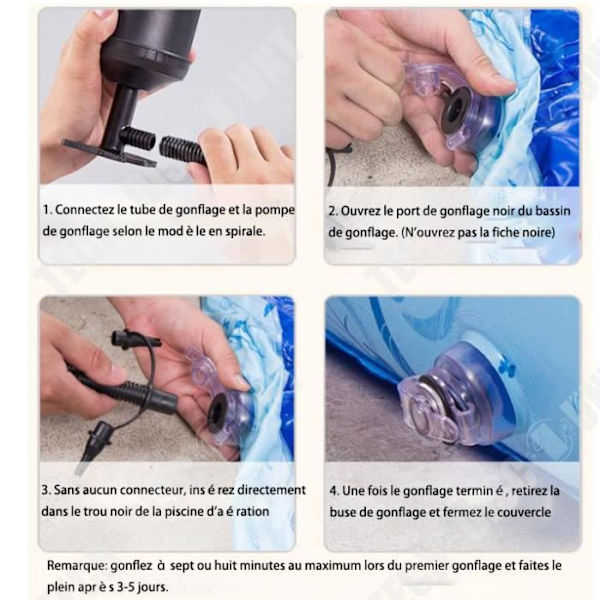 1. Connectez le tube de gonflage et la pompe de gonflage selon le mod è le en spirale.

2. Ouvrez le port de gonflage noir du bassin de gonflage. (N'ouvrez pas la fiche noire)

3. Sans aucun connecteur, ins é rez directement dans le trou noir de la piscine d'a é ration

4. Une fois le gonflage termin é , retirez la buse de gonflage et fermez le couvercle

Remarque: gonflez à sept ou huit minutes au maximum lors du premier gonflage et faites le plein apr è s 3-5 jours.