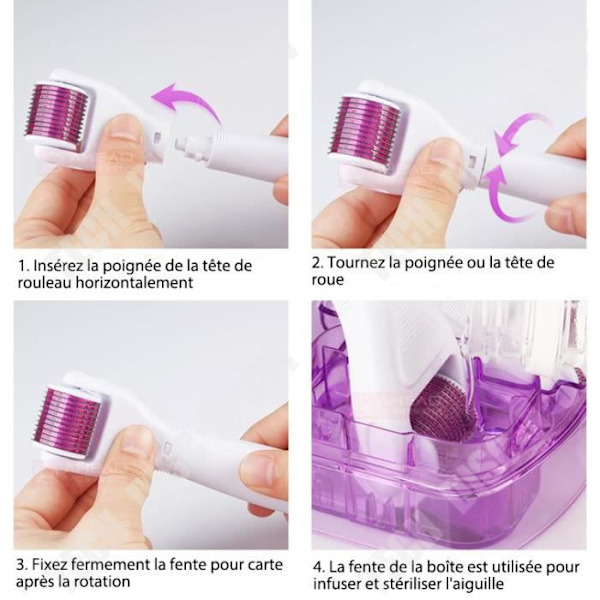 1. Insérez la poignée de la tête de rouleau horizontalement

2. Tournez la poignée ou la tête de roue

3. Fixez fermement la fente pour carte après la rotation

4. La fente de la boîte est utilisée pour infuser et stériliser l'aiguille