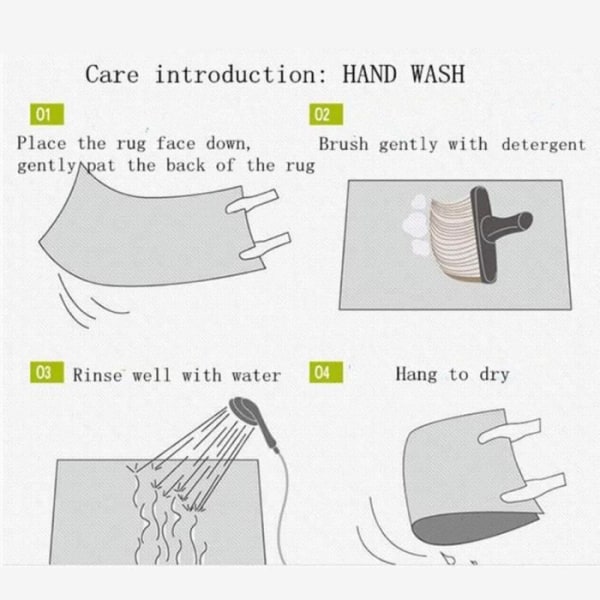 Care introduction: HAND WASH

01

Place the rug face down, gently pat the back of the rug

02

Brush gently with detergent

03 Rinse well with water

04 Hang to dry