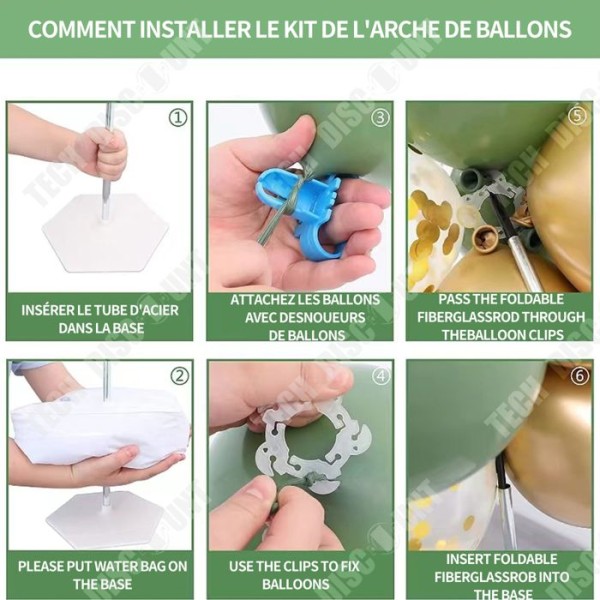 COMMENT INSTALLER LE KIT DE L'ARCHE DE BALLONS

①

INSÉRER LE TUBE D'ACIER DANS LA BASE

③

ATTACHEZ LES BALLONS AVEC DESNOUEURS DE BALLONS

⑤

PASS THE FOLDABLE FIBERGLASSROD THROUGH THEBALLOON CLIPS

②

PLEASE PUT WATER BAG ON THE BASE

④

USE THE CLIPS TO FIX BALLOONS

⑥

INSERT FOLDABLE FIBERGLASSROB INTO THE BASE

TECH DISC UNT