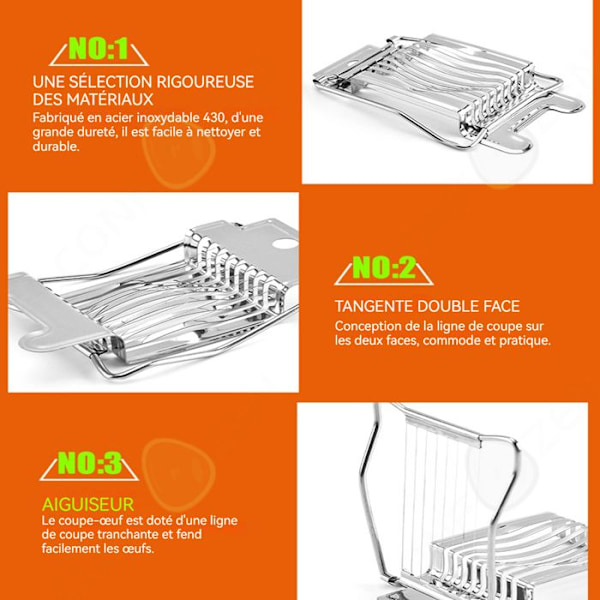 NO:1

UNE SÉLECTION RIGOUREUSE DES MATÉRIAUX

Fabriqué en acier inoxydable 430, d'une grande dureté, il est facile à nettoyer et durable.

NO:2

TANGENTE DOUBLE FACE

Conception de la ligne de coupe sur les deux faces, commode et pratique.

NO:3

AIGUISEUR

Le coupe-œuf est doté d'une ligne de coupe tranchante et fend facilement les œufs.