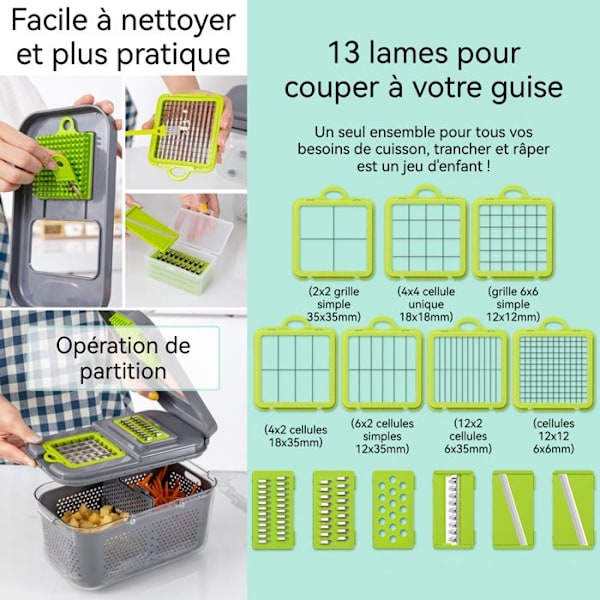 Facile à nettoyer et plus pratique

Opération de partition

13 lames pour couper à votre guise

Un seul ensemble pour tous vos besoins de cuisson, trancher et râper est un jeu d'enfant !

(2x2 grille simple 35x35mm)

(4x4 cellule unique 18x18mm)

(grille 6x6 simple 12x12mm)

(4x2 cellules 18x35mm)

(6x2 cellules simples 12x35mm)

(12x2 cellules 6x35mm)

(cellules 12x12 6x6mm)