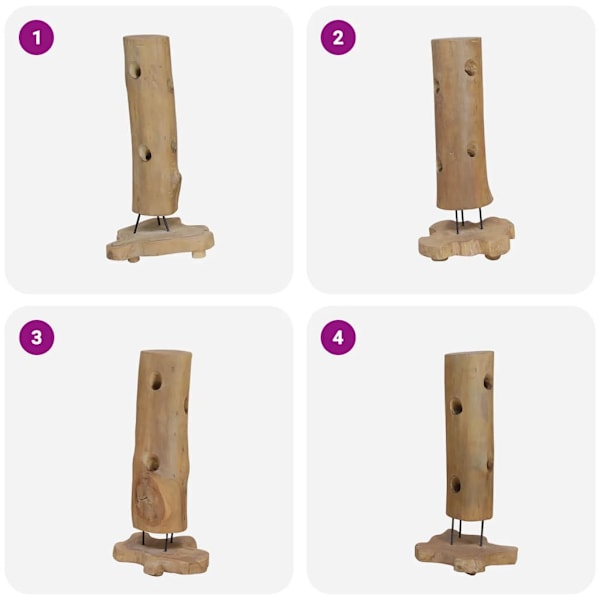 1

2

3

4