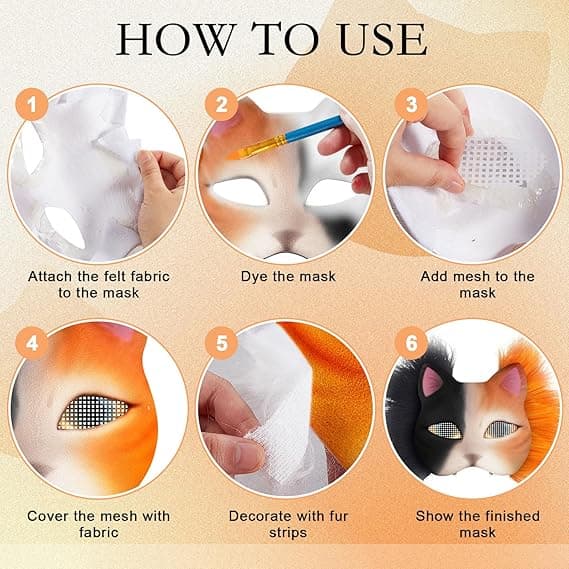 HOW TO USE

1
Attach the felt fabric to the mask

2
Dye the mask

3
Add mesh to the mask

4
Cover the mesh with fabric

5
Decorate with fur strips

6
Show the finished mask