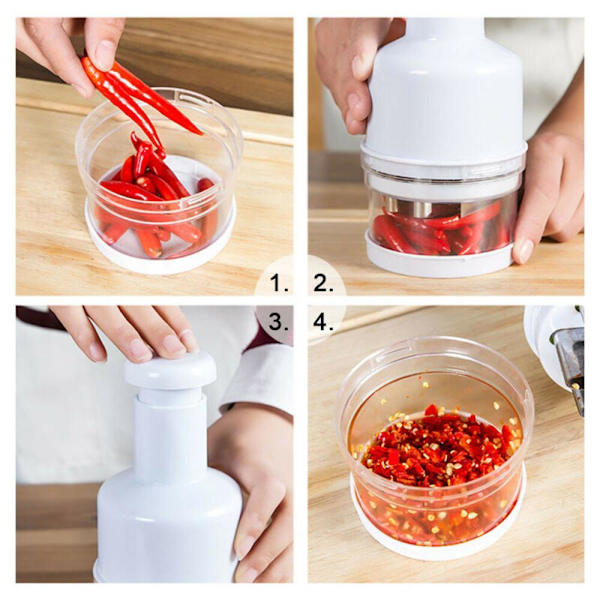 1.
2.
3.
4.