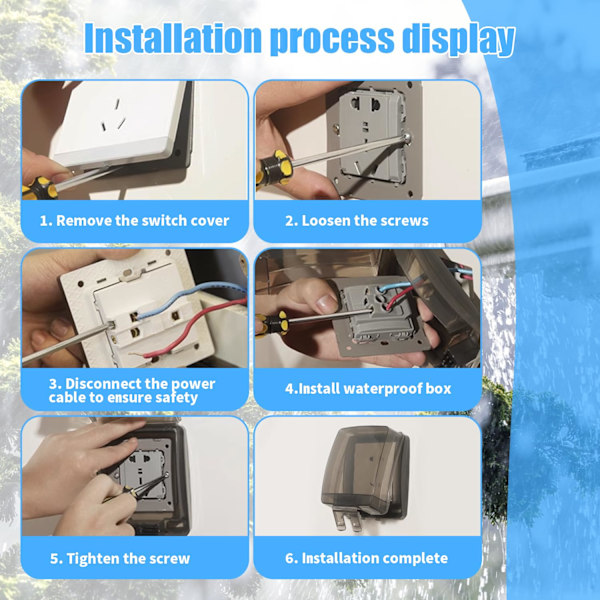 Installation process display

1. Remove the switch cover

2. Loosen the screws

3. Disconnect the power cable to ensure safety

4.Install waterproof box

5. Tighten the screw

6. Installation complete