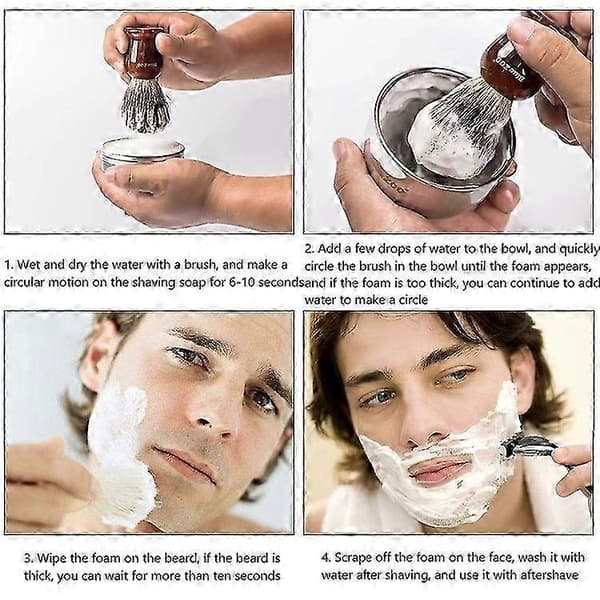 1. Wet and dry the water with a brush, and make a circular motion on the shaving soap for 6-10 seconds

2. Add a few drops of water to the bowl, and quickly circle the brush in the bowl until the foam appears, and if the foam is too thick, you can continue to add water to make a circle

3. Wipe the foam on the beard, if the beard is thick, you can wait for more than ten seconds

4. Scrape off the foam on the face, wash it with water after shaving, and use it with aftershave