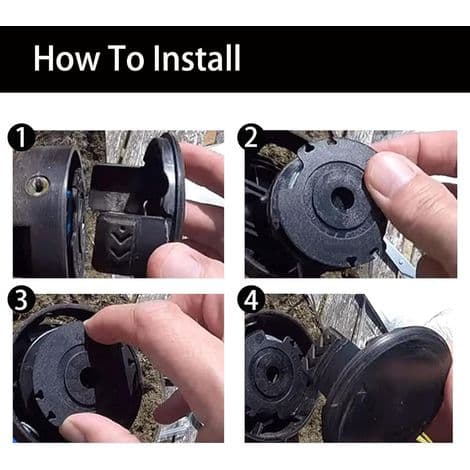 How To Install

1

2

3

4