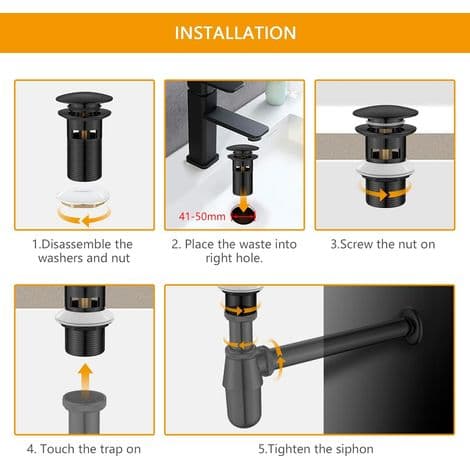 INSTALLATION

41-50mm

1.Disassemble the washers and nut

2. Place the waste into right hole.

3.Screw the nut on

4. Touch the trap on

5.Tighten the siphon