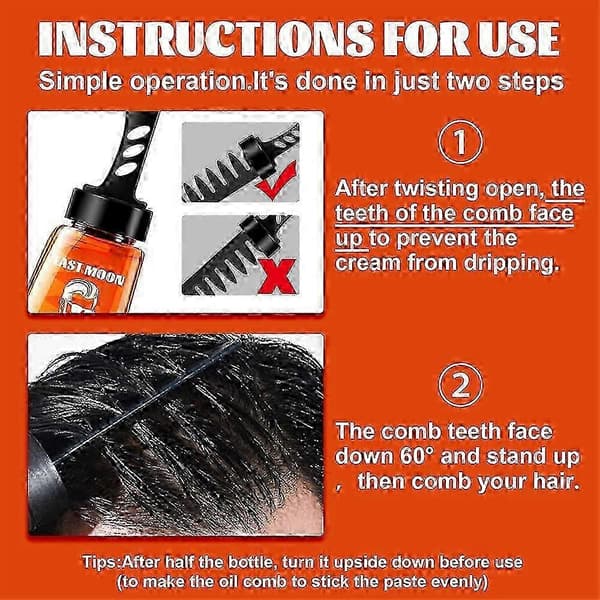 INSTRUCTIONS FOR USE

Simple operation.It's done in just two steps

EAST MOON

①

After twisting open, the teeth of the comb face up to prevent the cream from dripping.

②

The comb teeth face down 60° and stand up , then comb your hair.

Tips:After half the bottle, turn it upside down before use (to make the oil comb to stick the paste evenly)