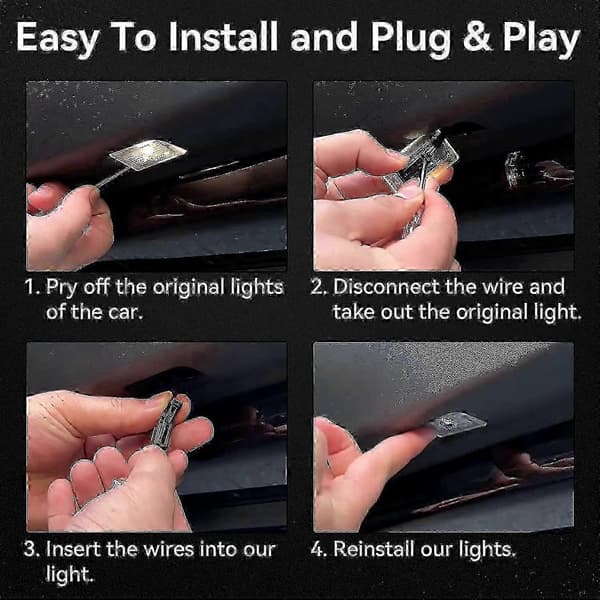 Easy To Install and Plug & Play

1. Pry off the original lights of the car.

2. Disconnect the wire and take out the original light.

3. Insert the wires into our light.

4. Reinstall our lights.