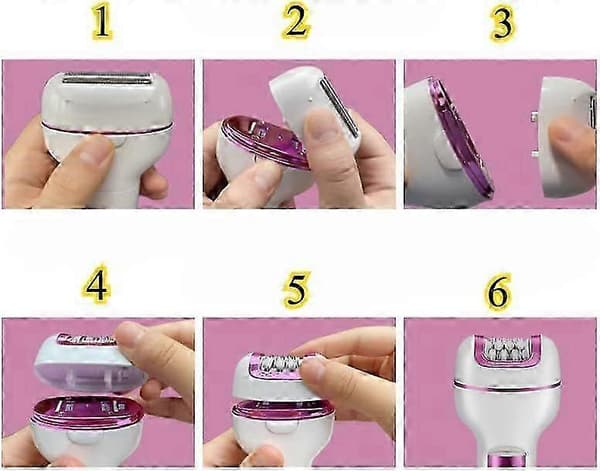 1
2
3
4
5
6