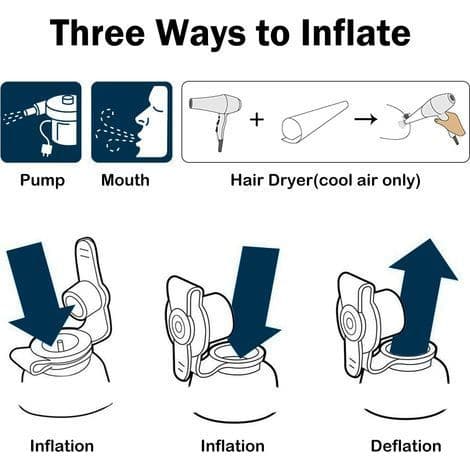 Three Ways to Inflate

Pump

Mouth

Hair Dryer(cool air only)

Inflation

Inflation

Deflation