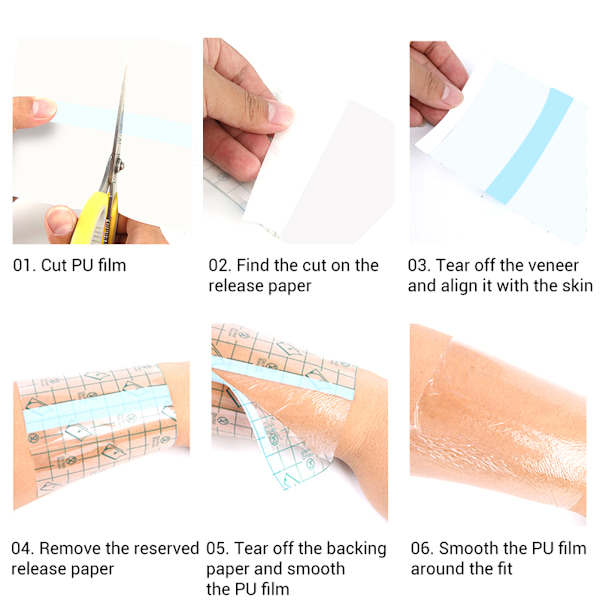 01. Cut PU film

02. Find the cut on the release paper

03. Tear off the veneer and align it with the skin

04. Remove the reserved release paper

05. Tear off the backing paper and smooth the PU film

06. Smooth the PU film around the fit