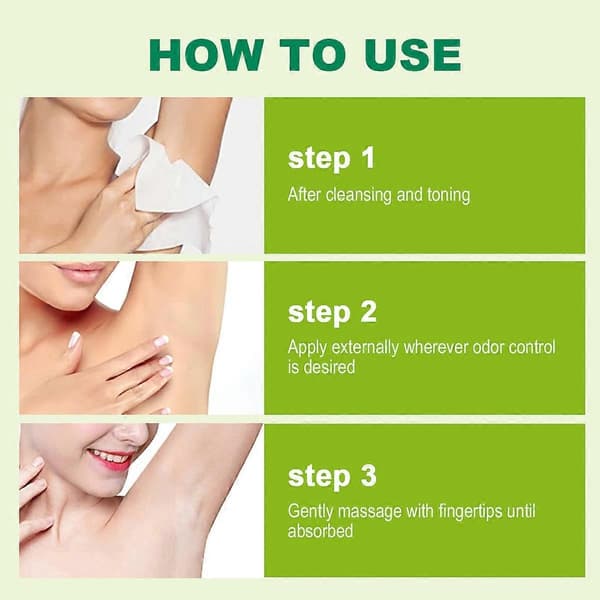 HOW TO USE

step 1

After cleansing and toning

step 2

Apply externally wherever odor control is desired

step 3

Gently massage with fingertips until absorbed