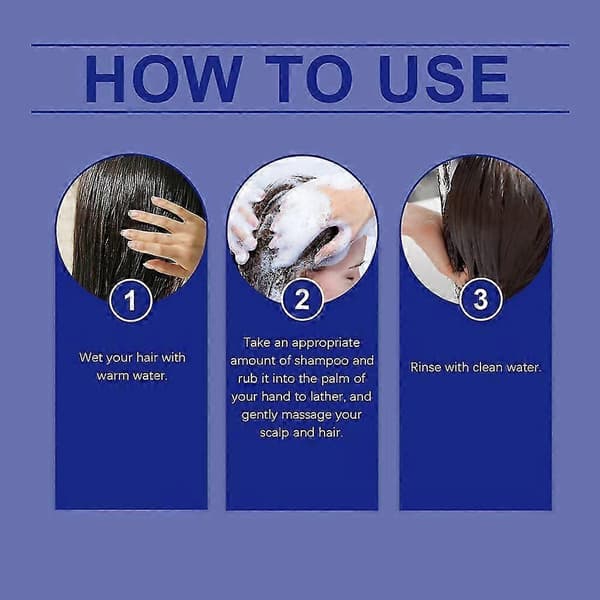 HOW TO USE

1

Wet your hair with warm water.

2

Take an appropriate amount of shampoo and rub it into the palm of your hand to lather, and gently massage your scalp and hair.

3

Rinse with clean water.