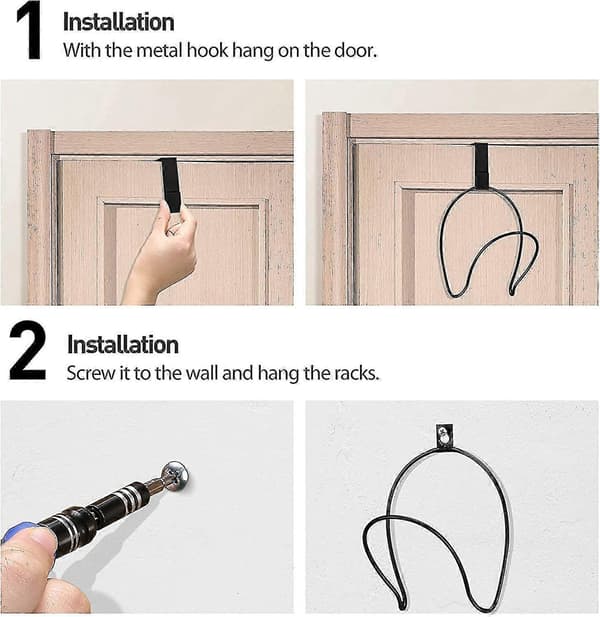 1 Installation
With the metal hook hang on the door.

2 Installation
Screw it to the wall and hang the racks.